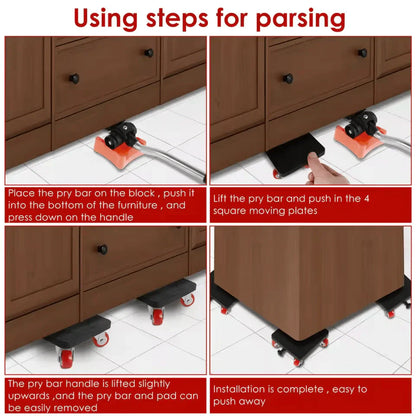 Using steps for parsing

Place the pry bar on the block , push it into the bottom of the furniture , and press down on the handle

Lift the pry bar and push in the 4 square moving plates

The pry bar handle is lifted slightly upwards ,and the pry bar and pad can be easily removed

Installation is complete , easy to push away